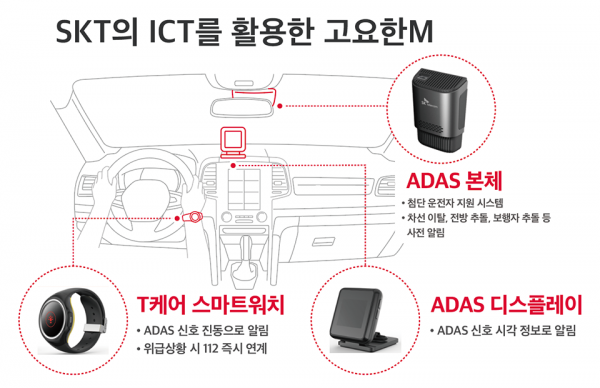 SKT의 ICT를 활용한 고요한M

ADAS 본체
• 첨단 운전자 지원 시스템
• 차선 이탈, 전방 추돌, 보행자 추돌 등 사전 알림

T케어 스마트워치
• ADAS 신호 진동으로 알림
• 위급상황 시 112 즉시 연계

ADAS 디스플레이
• ADAS 신호 시각 정보로 알림